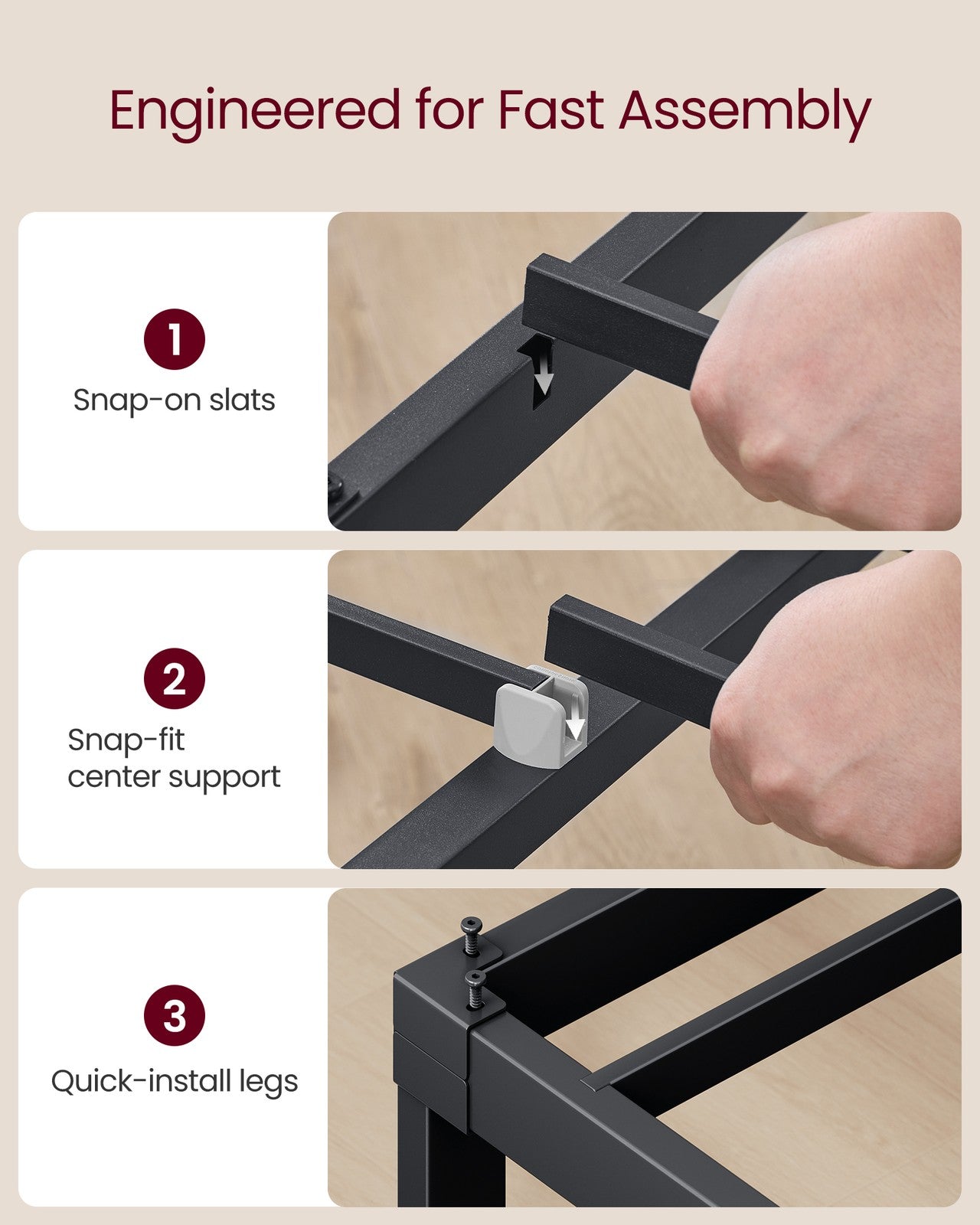 Engineered for Fast Assembly

1
Snap-on slats

2
Snap-fit center support

3
Quick-install legs