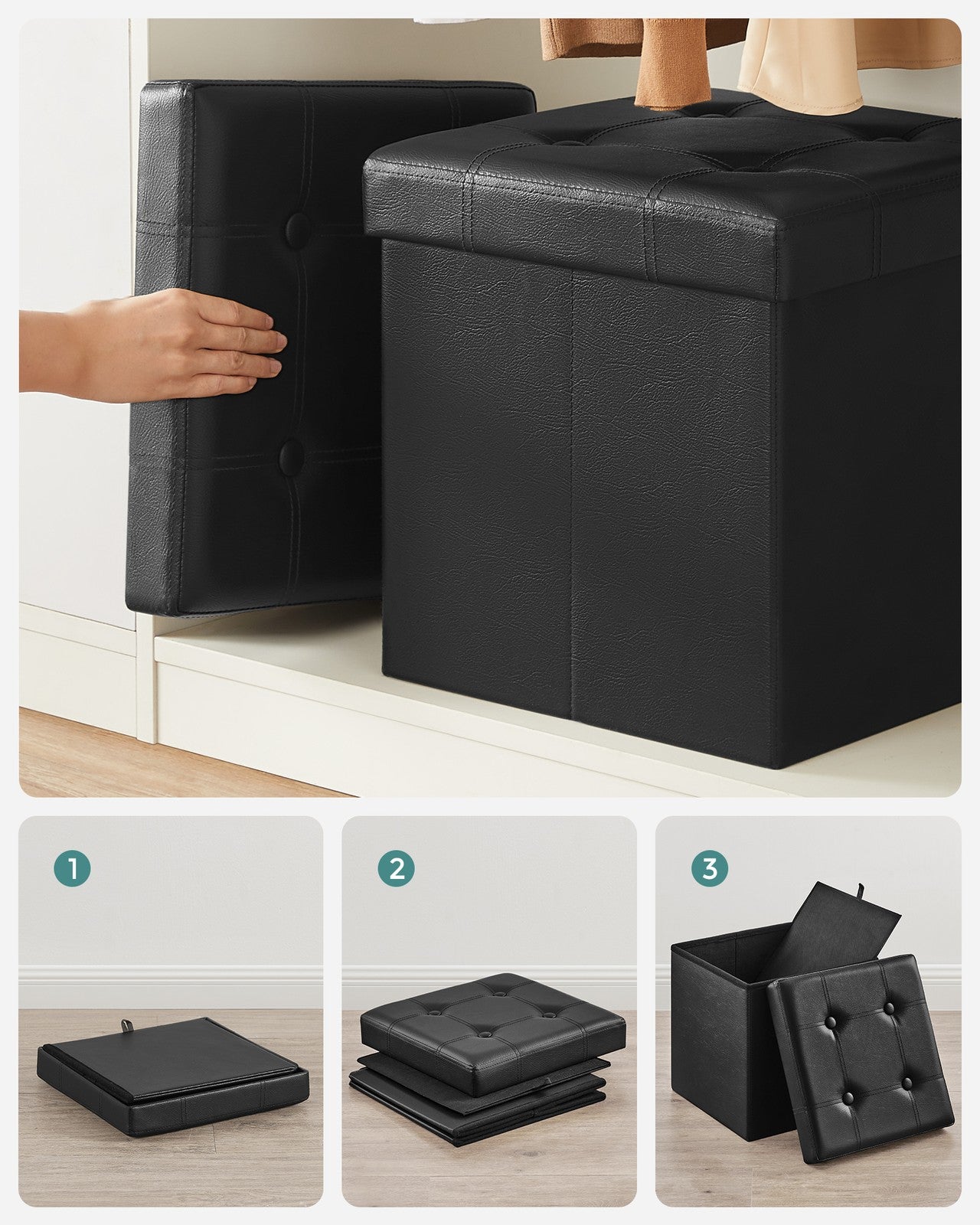 1

2

3