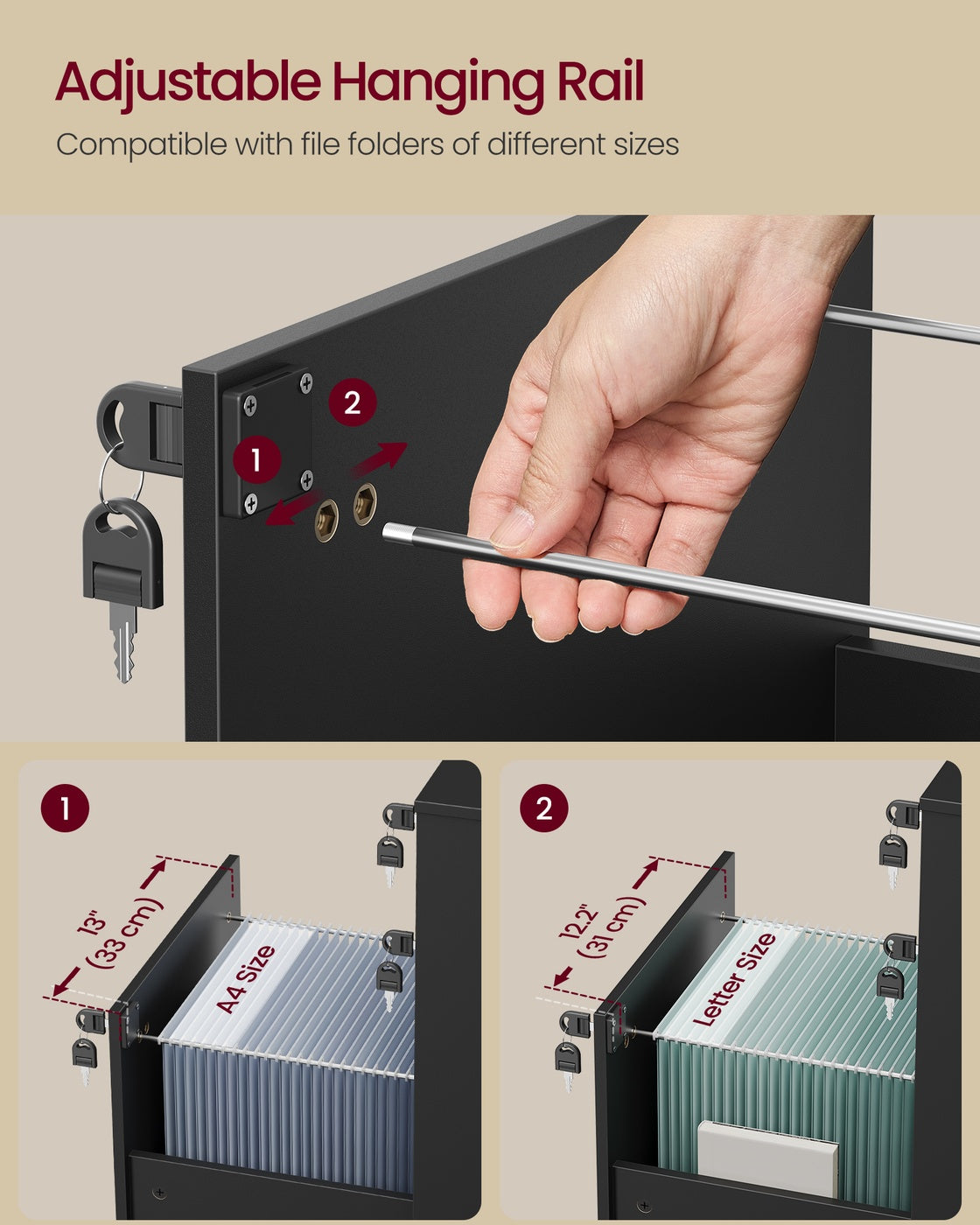 Adjustable Hanging Rail

Compatible with file folders of different sizes

2

1

1

13"
(33 cm)

A4 Size

2

12.2"
(31 cm)

Letter Size