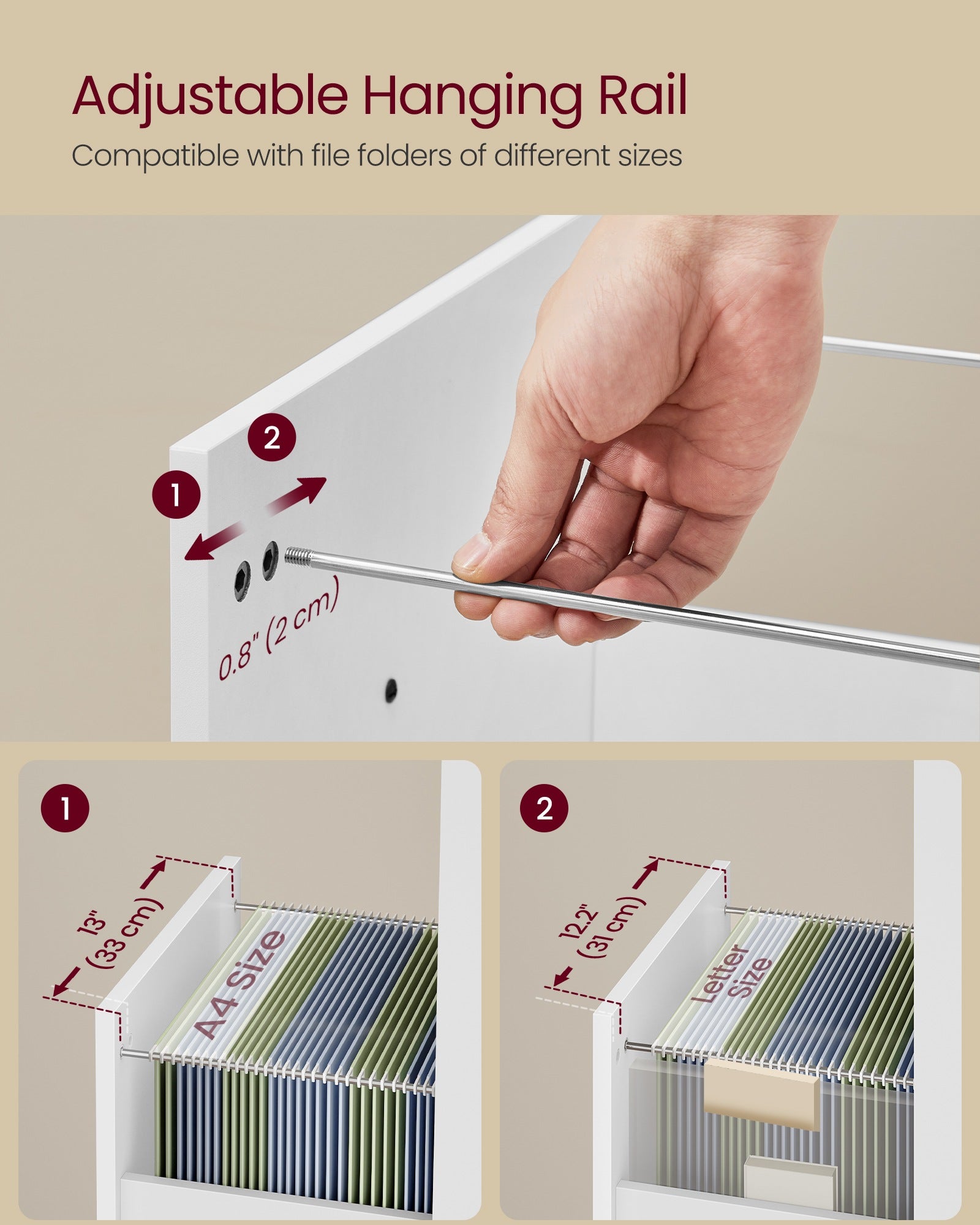 Adjustable Hanging Rail

Compatible with file folders of different sizes

2

1

0.8" (2 cm)

1

13" (33 cm)

A4 Size

2

12.2" (31 cm)

Letter Size