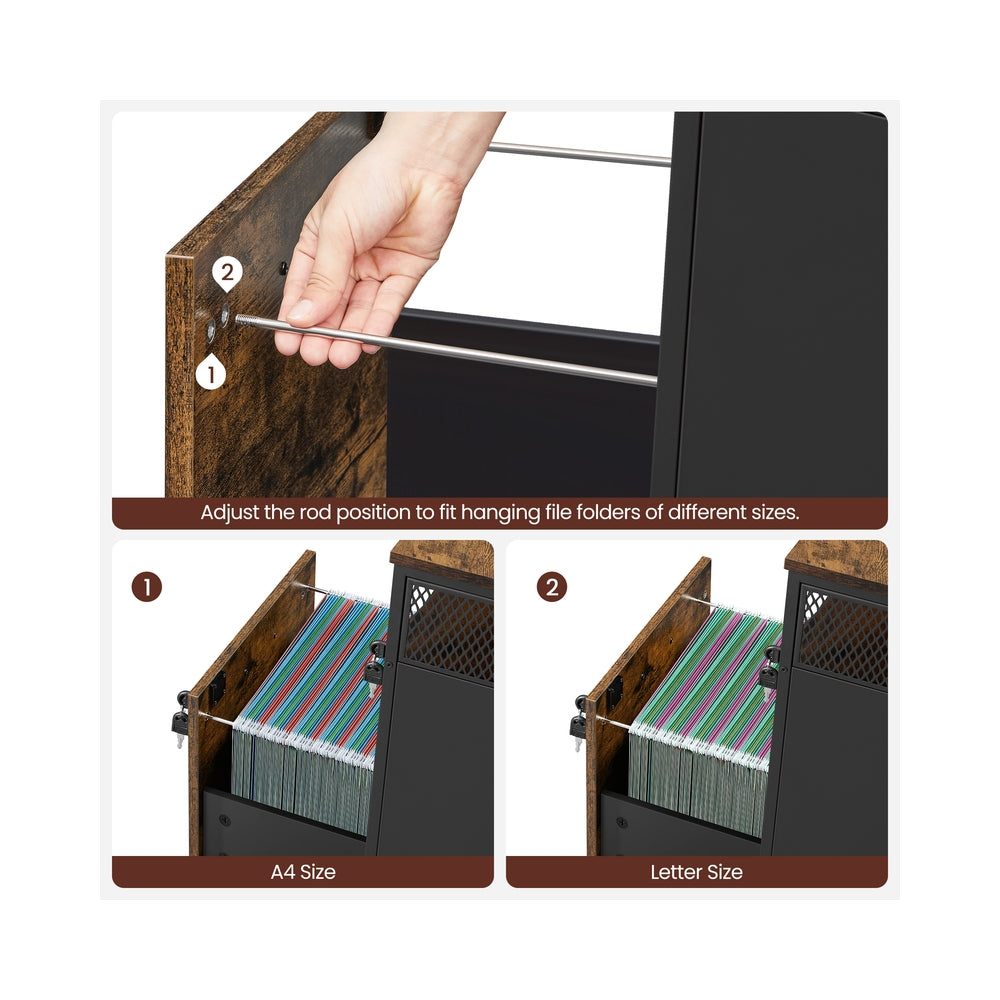 2

1

Adjust the rod position to fit hanging file folders of different sizes.

1

A4 Size

2

Letter Size