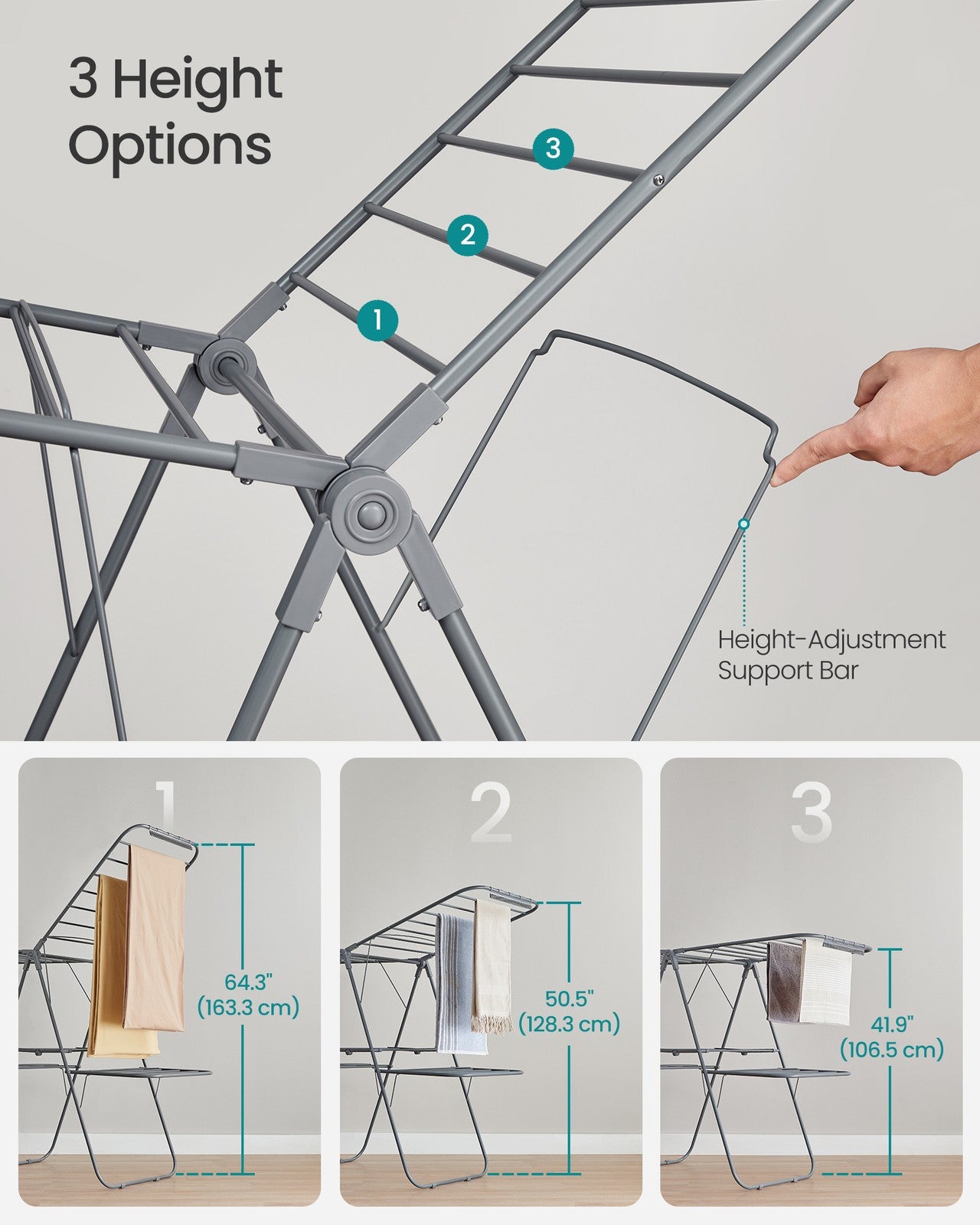 3 Height Options

3

2

1

Height-Adjustment Support Bar

1

64.3"
(163.3 cm)

2

50.5"
(128.3 cm)

3

41.9"
(106.5 cm)